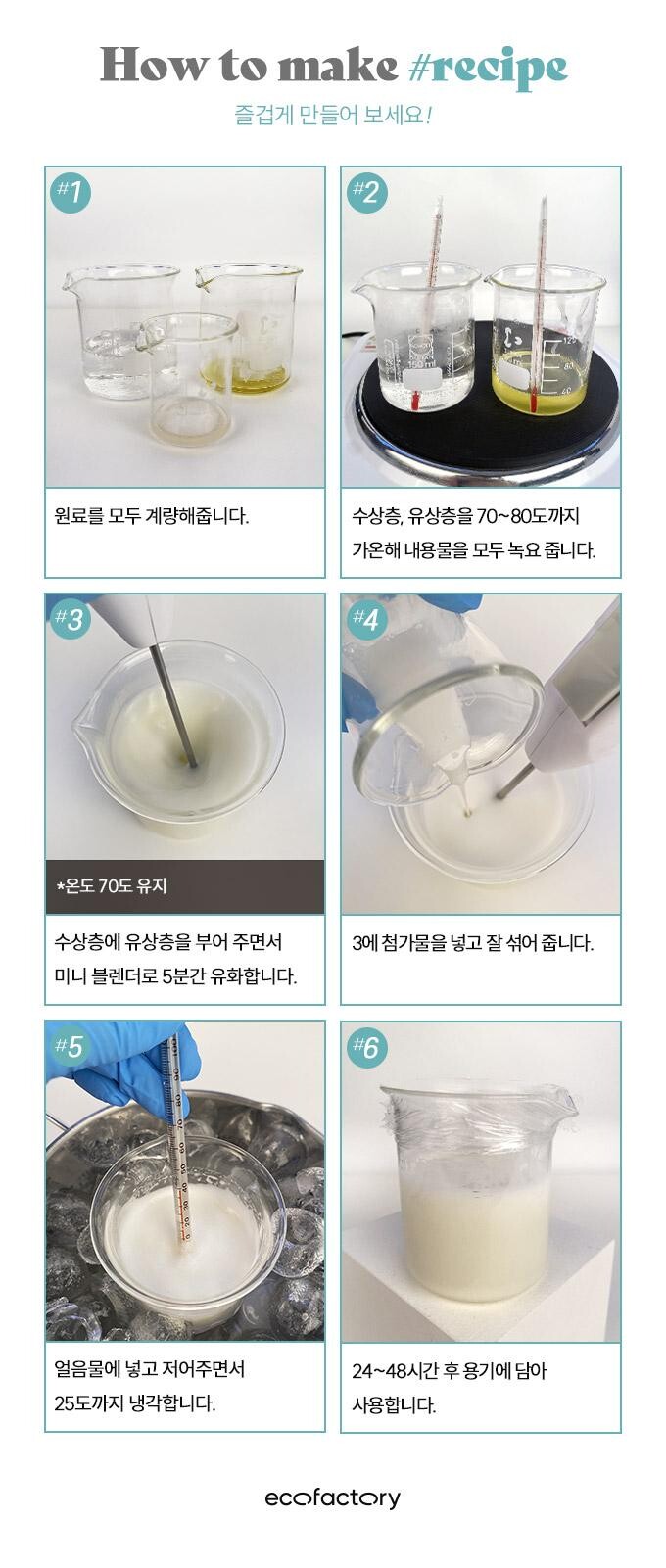 How to make #recipe

즐겁게 만들어 보세요!

#1

원료를 모두 계량해줍니다.

#2

수상층, 유상층을 70~80도까지 가온해 내용물을 모두 녹요 줍니다.

#3

*온도 70도 유지

수상층에 유상층을 부어 주면서 미니 블렌더로 5분간 유화합니다.

#4

3에 첨가물을 넣고 잘 섞어 줍니다.

#5

얼음물에 넣고 저어주면서 25도까지 냉각합니다.

#6

24~48시간 후 용기에 담아 사용합니다.

ecofactory